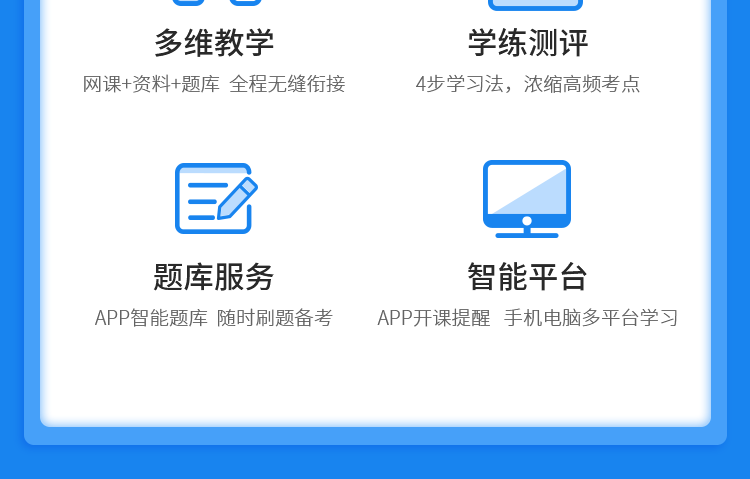 多维教学

网课+资料+题库 全程无缝衔接

学练测评

4步学习法，浓缩高频考点

题库服务

APP智能题库 随时刷题备考

智能平台

APP开课提醒 手机电脑多平台学习